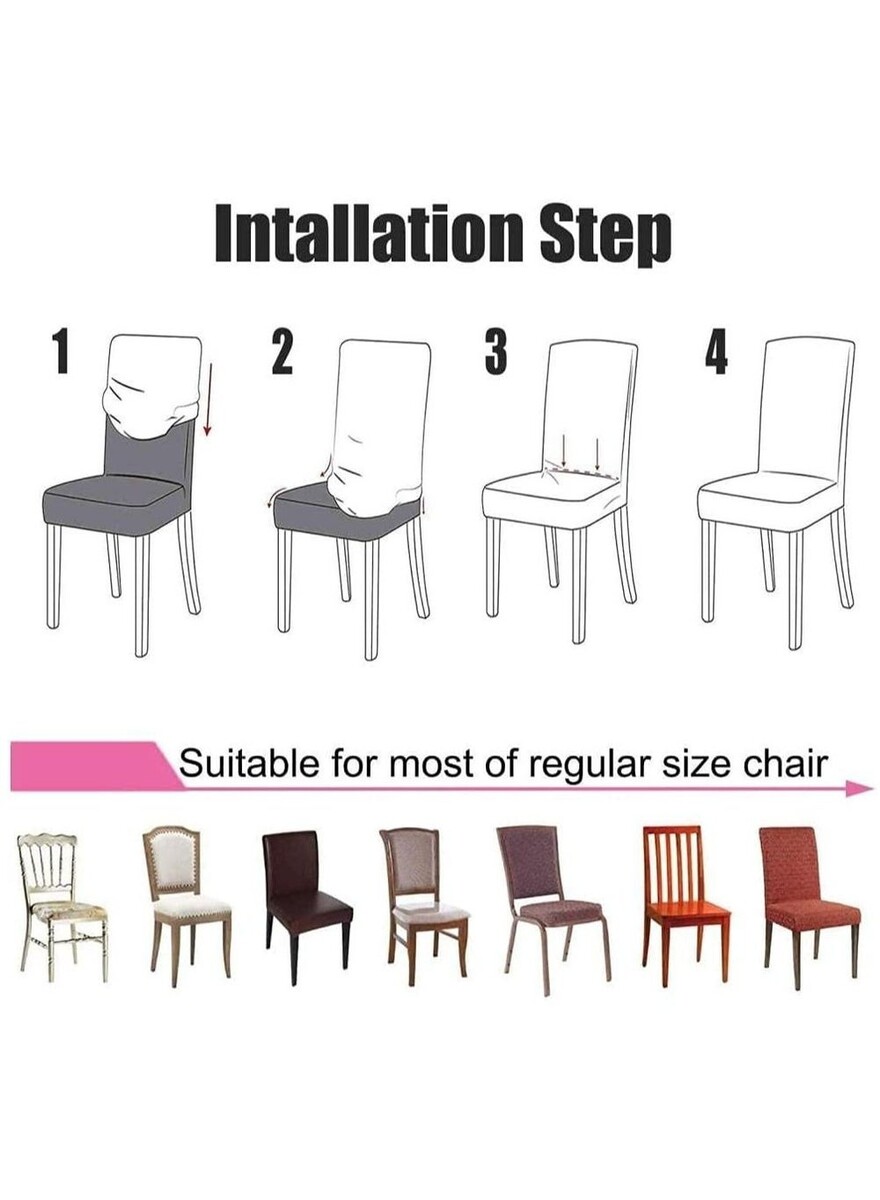 Intallation Step

1

2

3

4

Suitable for most of regular size chair