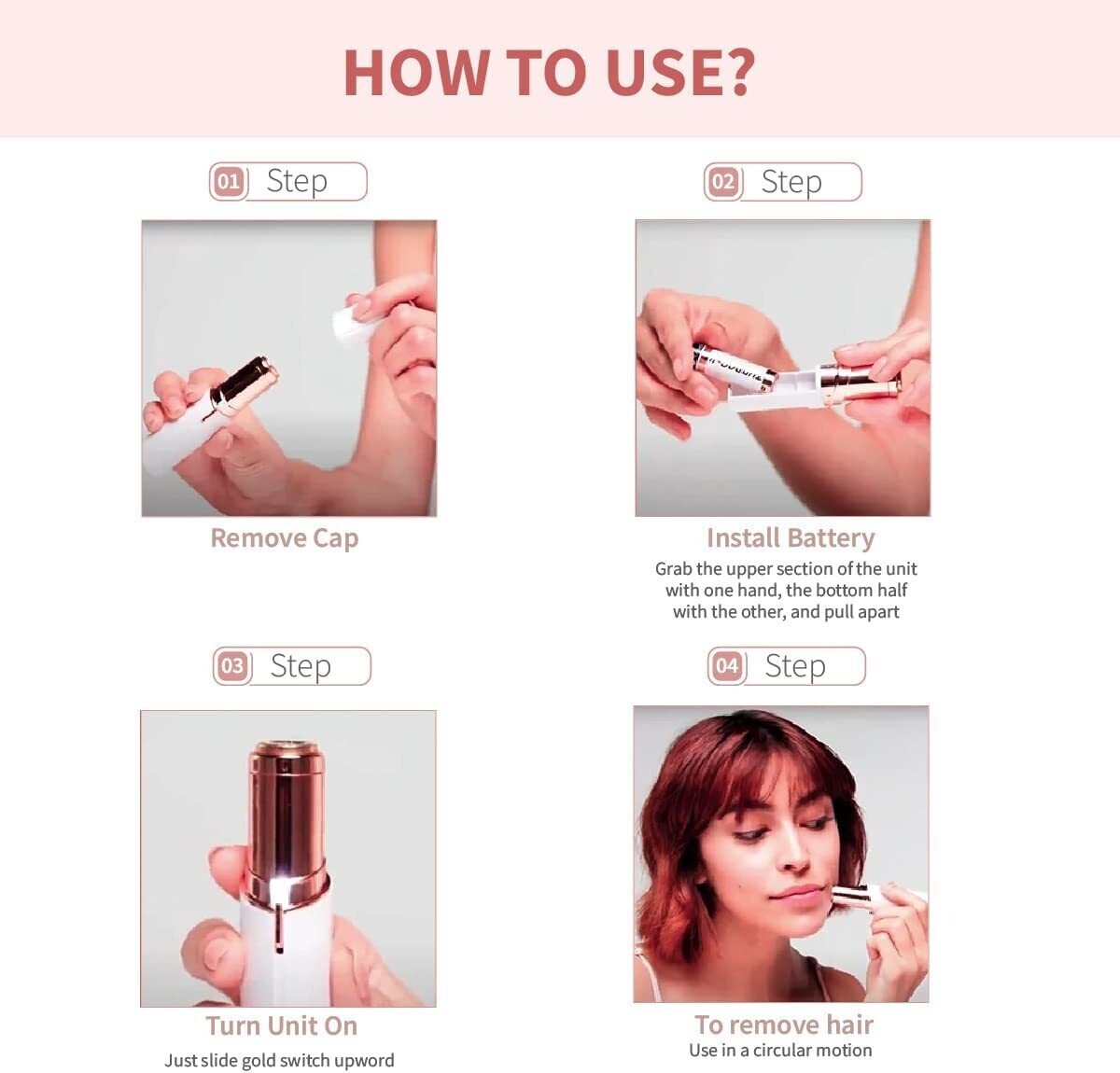 HOW TO USE?

01 Step

Remove Cap

02 Step

Install Battery

Grab the upper section of the unit with one hand, the bottom half with the other, and pull apart

03 Step

Turn Unit On

Just slide gold switch upword

04 Step

To remove hair

Use in a circular motion